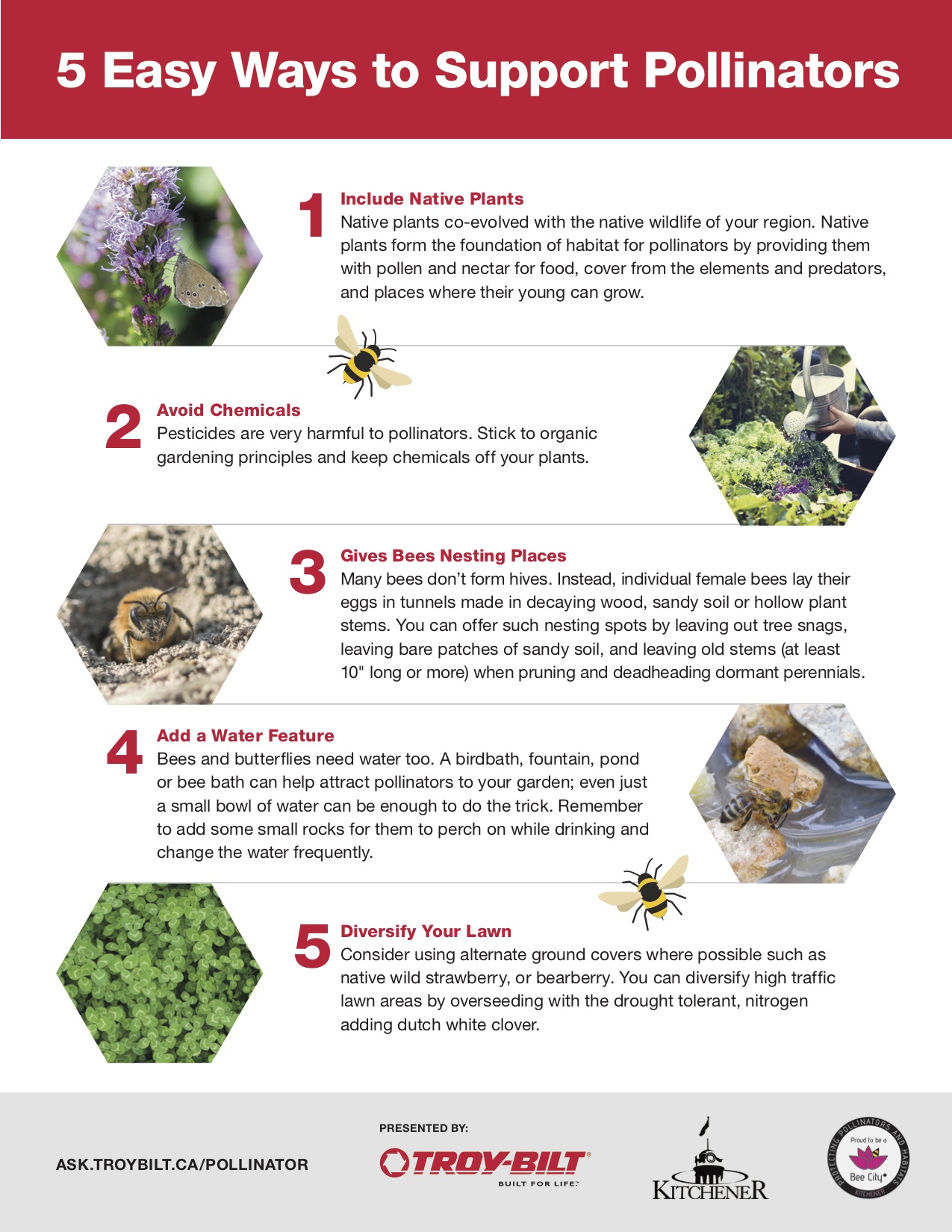 5 Easy Ways to Support Pollinators

1 Include Native Plants
Native plants co-evolved with the native wildlife of your region. Native plants form the foundation of habitat for pollinators by providing them with pollen and nectar for food, cover from the elements and predators, and places where their young can grow.

2 Avoid Chemicals
Pesticides are very harmful to pollinators. Stick to organic gardening principles and keep chemicals off your plants.

3 Gives Bees Nesting Places
Many bees don't form hives. Instead, individual female bees lay their eggs in tunnels made in decaying wood, sandy soil or hollow plant stems. You can offer such nesting spots by leaving out tree snags, leaving bare patches of sandy soil, and leaving old stems (at least 10" long or more) when pruning and deadheading dormant perennials.

4 Add a Water Feature
Bees and butterflies need water too. A birdbath, fountain, pond or bee bath can help attract pollinators to your garden; even just a small bowl of water can be enough to do the trick. Remember to add some small rocks for them to perch on while drinking and change the water frequently.

5 Diversify Your Lawn
Consider using alternate ground covers where possible such as native wild strawberry, or bearberry. You can diversify high traffic lawn areas by overseeding with the drought tolerant, nitrogen adding dutch white clover.

ASK.TROYBILT.CA/POLLINATOR

PRESENTED BY:
TROY-BILT
BUILT FOR LIFE.

KITCHENER

PROTECTING POLLINATORS AND HABITATS
Proud to be a Bee City
KITCHENER